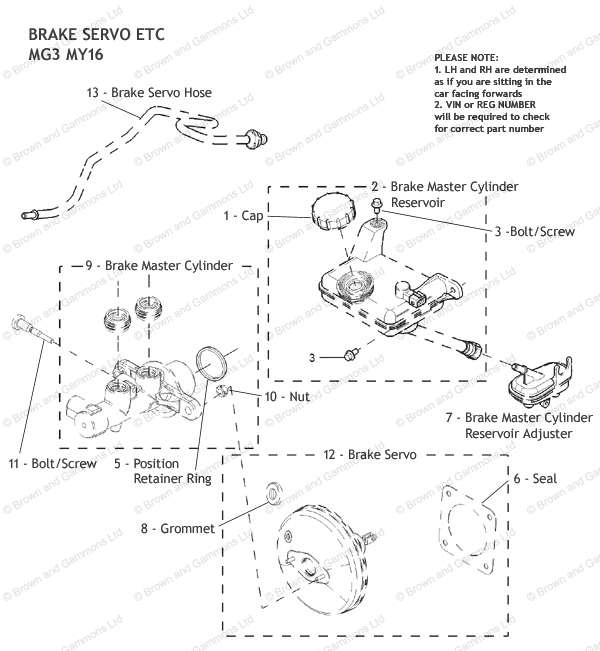 BRAKE SERVO ETC
MG3 MY16

PLEASE NOTE:
1. LH and RH are determined as if you are sitting in the car facing forwards
2. VIN or REG NUMBER will be required to check for correct part number

13 - Brake Servo Hose

2 - Brake Master Cylinder Reservoir

1 - Cap

3 -Bolt/Screw

9 - Brake Master Cylinder

3

10 - Nut

7 - Brake Master Cylinder Reservoir Adjuster

11 - Bolt/Screw

5 - Position Retainer Ring

12 - Brake Servo

6 - Seal

8 - Grommet

© Brown and Gammons Ltd